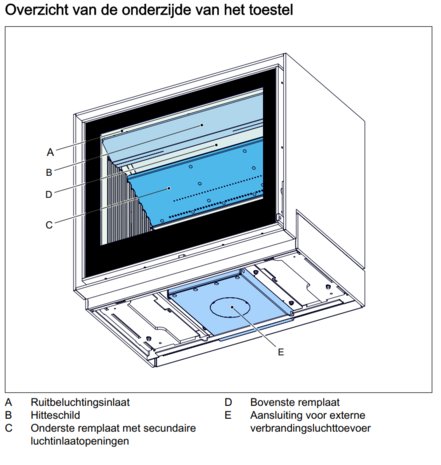 Overzicht van de onderzijde van het toestel

A
B
D
C
E

A Ruitbeluchtingsinlaat
B Hitteschild
C Onderste remplaat met secundaire luchtinlaatopeningen

D Bovenste remplaat
E Aansluiting voor externe verbrandingsluchttoevoer