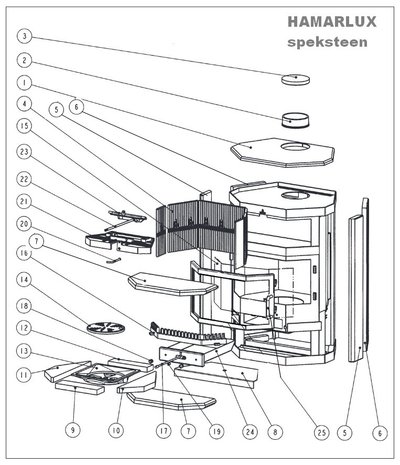 HAMARLUX
speksteen

3
2
1
4
5
6
15
23
22
21
20
7
16
14
18
12
13
11
9
10
17
7
19
24
8
25
5
6