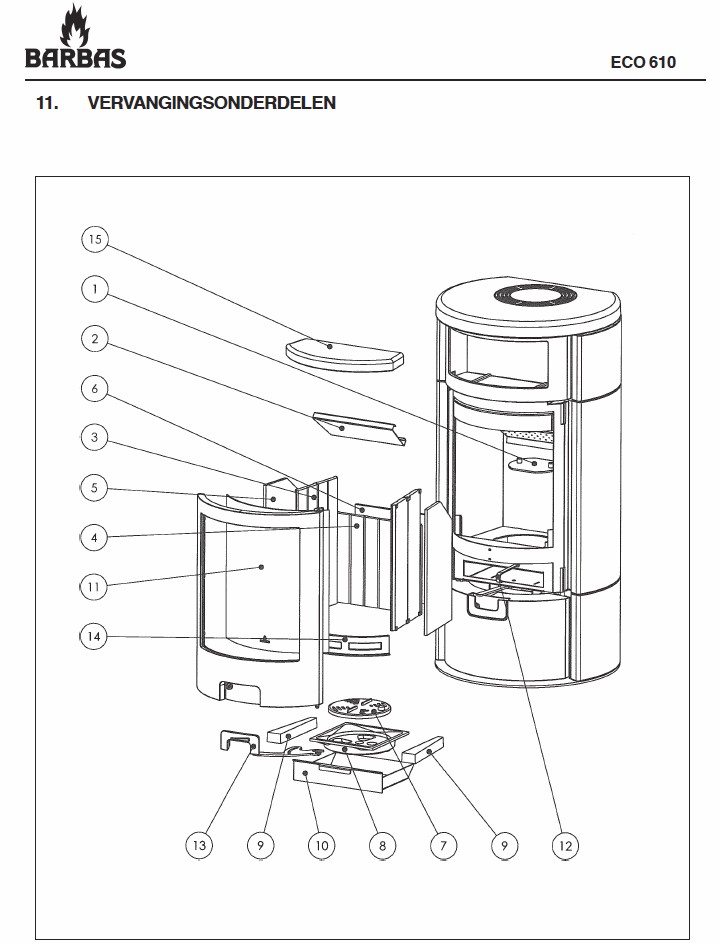 BARBAS

ECO 610

11. VERVANGINGSONDERDELEN

15

1

2

6

3

5

4

11

14

13

9

10

8

7

9

12