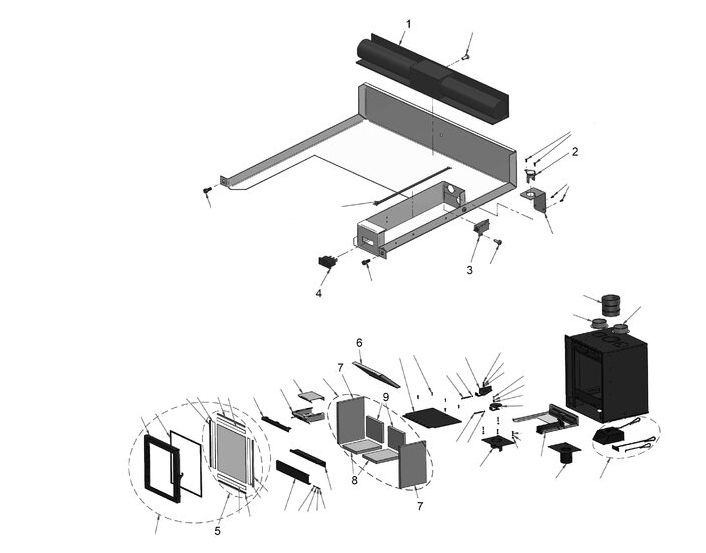 1
2
3
4
6
7
9
8
7
5