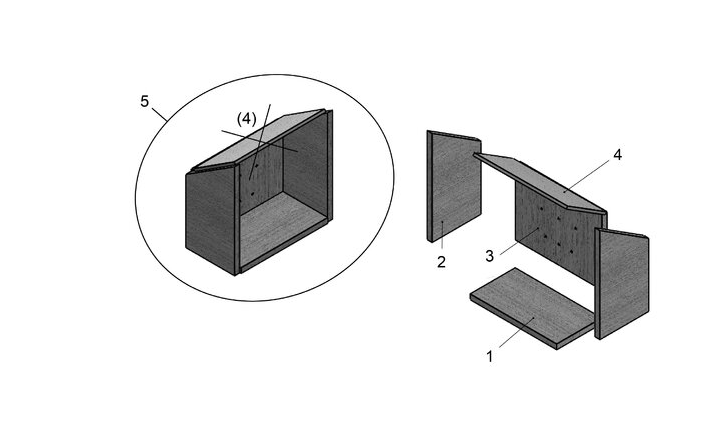 5

(4)

4

2

3

1